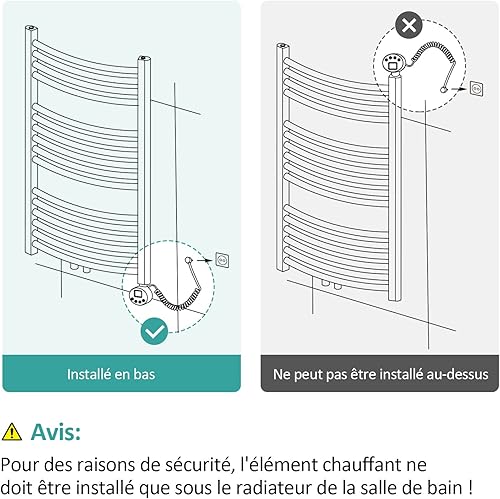 Installé en bas

Ne peut pas être installé au-dessus

Avis:

Pour des raisons de sécurité, l'élément chauffant ne doit être installé que sous le radiateur de la salle de bain !