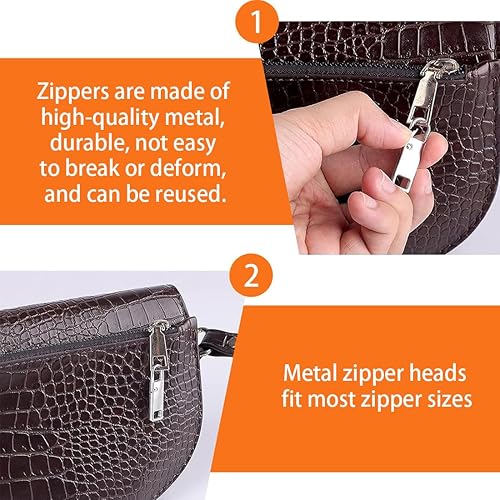 1

Zippers are made of high-quality metal, durable, not easy to break or deform, and can be reused.

2

Metal zipper heads fit most zipper sizes