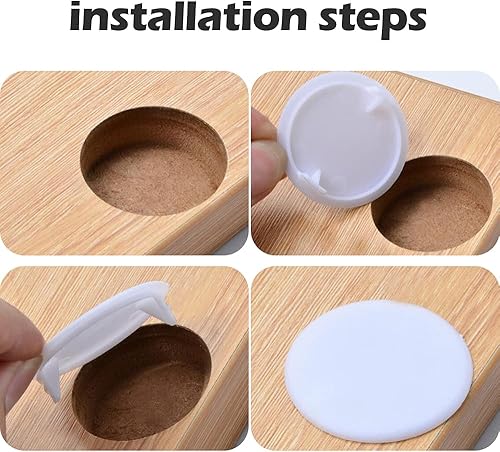 installation steps