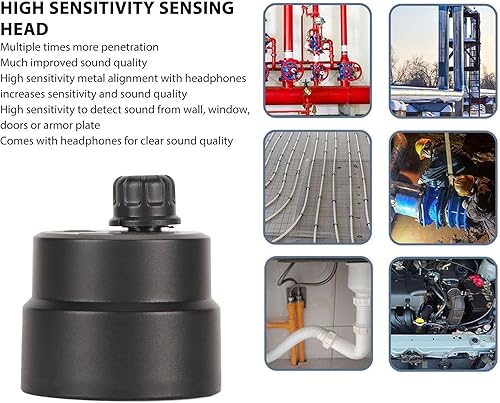 HIGH SENSITIVITY SENSING HEAD

Multiple times more penetration
Much improved sound quality
High sensitivity metal alignment with headphones increases sensitivity and sound quality
High sensitivity to detect sound from wall, window, doors or armor plate
Comes with headphones for clear sound quality