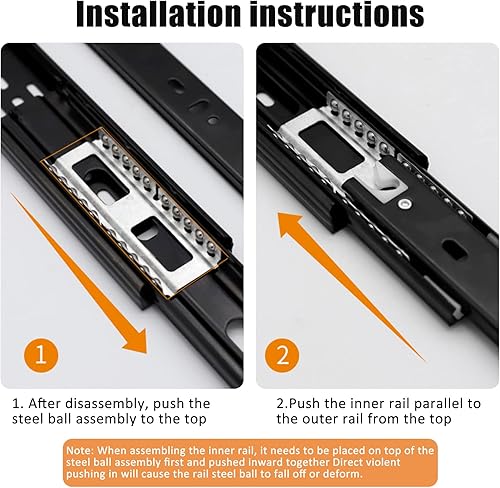 Installation instructions

1

2

1. After disassembly, push the steel ball assembly to the top

2.Push the inner rail parallel to the outer rail from the top

Note: When assembling the inner rail, it needs to be placed on top of the steel ball assembly first and pushed inward together Direct violent pushing in will cause the rail steel ball to fall off or deform.