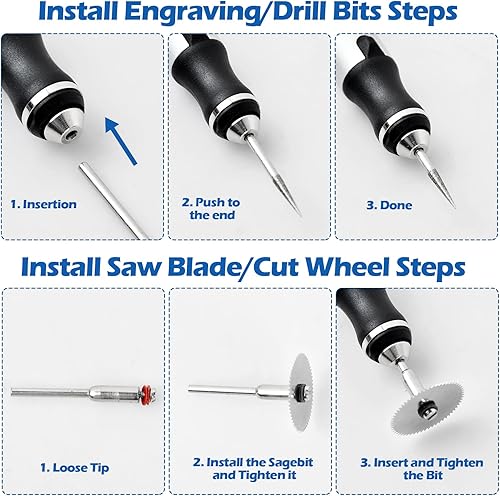 Install Engraving/Drill Bits Steps

1. Insertion

2. Push to the end

3. Done

Install Saw Blade/Cut Wheel Steps

1. Loose Tip

2. Install the Sagebit and Tighten it

3. Insert and Tighten the Bit