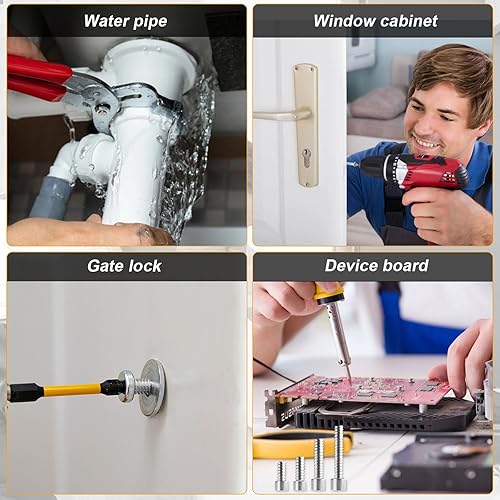 Water pipe

Window cabinet

Gate lock

Device board