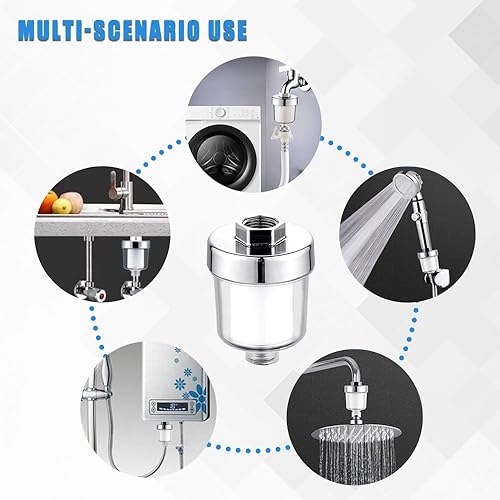 MULTI-SCENARIO USE