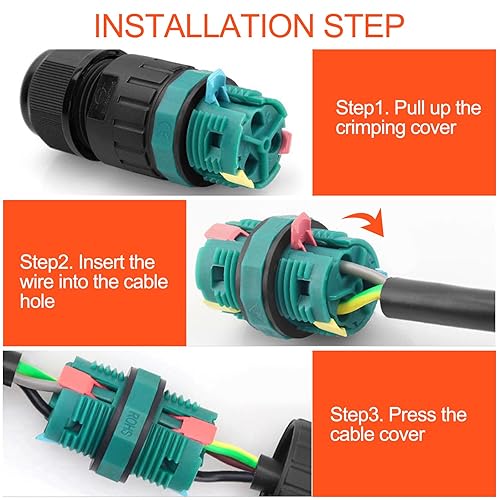 INSTALLATION STEP

Step1. Pull up the crimping cover

Step2. Insert the wire into the cable hole

ROHS

Step3. Press the cable cover