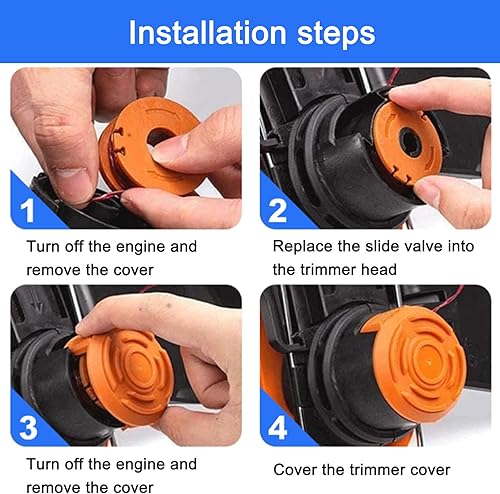 Installation steps

1
Turn off the engine and remove the cover

2
Replace the slide valve into the trimmer head

3
Turn off the engine and remove the cover

4
Cover the trimmer cover