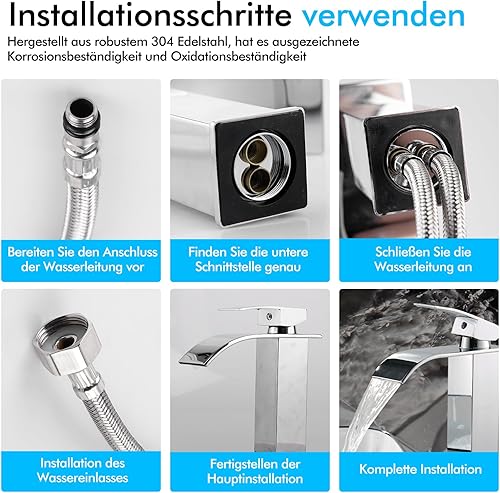 Installationsschritte verwenden

Hergestellt aus robustem 304 Edelstahl, hat es ausgezeichnete Korrosionsbeständigkeit und Oxidationsbeständigkeit

Bereiten Sie den Anschluss der Wasserleitung vor

Finden Sie die untere Schnittstelle genau

Schließen Sie die Wasserleitung an

Installation des Wassereinlasses

Fertigstellen der Hauptinstallation

Komplette Installation