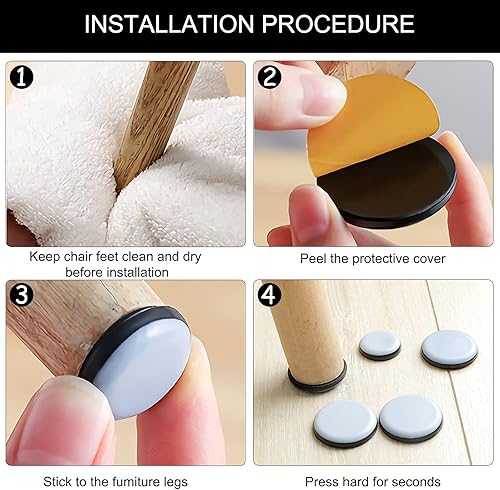 INSTALLATION PROCEDURE

1

Keep chair feet clean and dry before installation

2

Peel the protective cover

3

Stick to the fumiture legs

4

Press hard for seconds