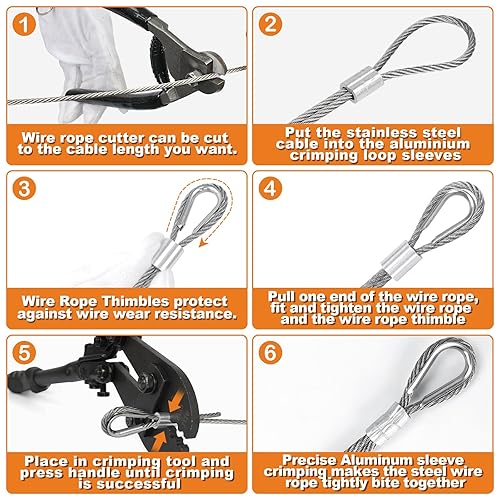 1

Wire rope cutter can be cut to the cable length you want.

2

Put the stainless steel cable into the aluminium crimping loop sleeves

3

Wire Rope Thimbles protect against wire wear resistance.

4

Pull one end of the wire rope, fit and tighten the wire rope and the wire rope thimble

5

Place in crimping tool and press handle until crimping is successful

6

Precise Aluminum sleeve crimping makes the steel wire rope tightly bite together