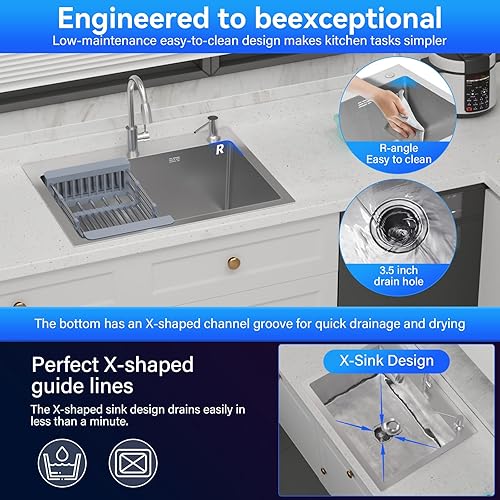 Engineered to beexceptional
Low-maintenance easy-to-clean design makes kitchen tasks simpler

R

R-angle
Easy to clean

3.5 inch
drain hole

The bottom has an X-shaped channel groove for quick drainage and drying

Perfect X-shaped guide lines
The X-shaped sink design drains easily in less than a minute.

X-Sink Design