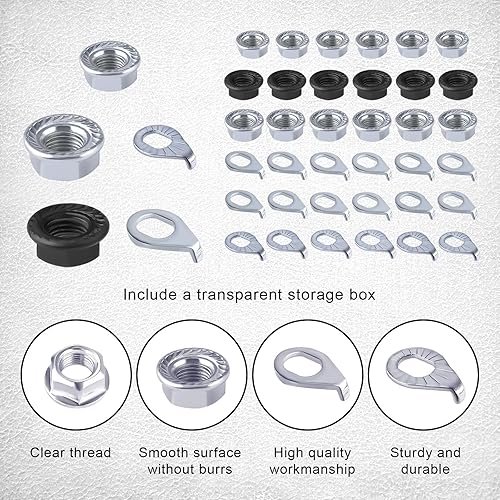 Include a transparent storage box

Clear thread

Smooth surface without burrs

High quality workmanship

Sturdy and durable