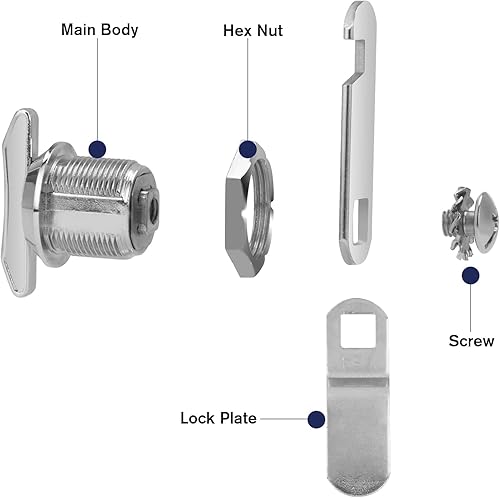 Main Body

Hex Nut

Screw

Lock Plate