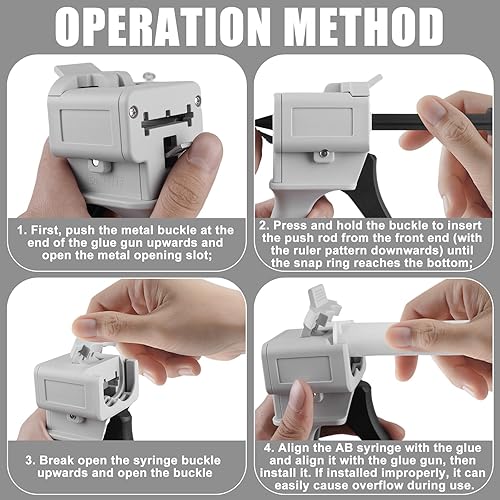 OPERATION METHOD

1. First, push the metal buckle at the end of the glue gun upwards and open the metal opening slot;

2. Press and hold the buckle to insert the push rod from the front end (with the ruler pattern downwards) until the snap ring reaches the bottom;

3. Break open the syringe buckle upwards and open the buckle

4. Align the AB syringe with the glue and align it with the glue gun, then install it. If installed improperly, it can easily cause overflow during use.