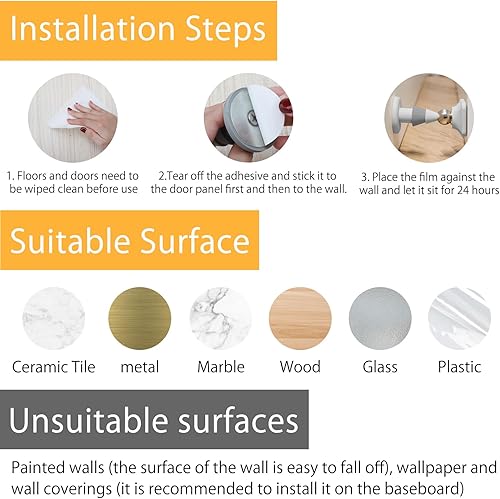 Installation Steps

1. Floors and doors need to be wiped clean before use

2.Tear off the adhesive and stick it to the door panel first and then to the wall.

3. Place the film against the wall and let it sit for 24 hours

Suitable Surface

Ceramic Tile

metal

Marble

Wood

Glass

Plastic

Unsuitable surfaces

Painted walls (the surface of the wall is easy to fall off), wallpaper and wall coverings (it is recommended to install it on the baseboard)