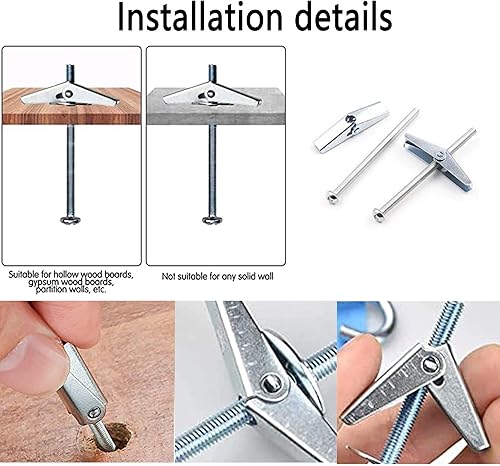 Installation details

Suitable for hollow wood boards, gypsum wood boards, partition walls, etc.

Not suitable for any solid wall