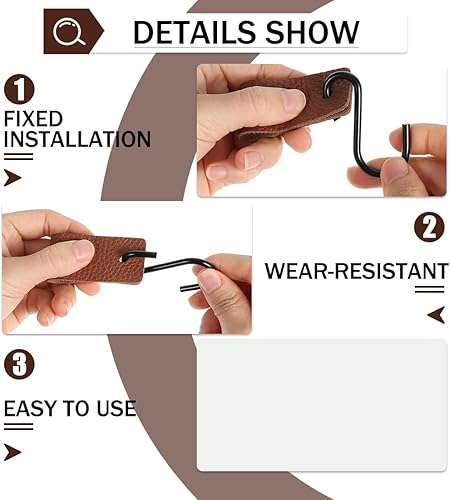 DETAILS SHOW

1
FIXED INSTALLATION

2
WEAR-RESISTANT

3
EASY TO USE