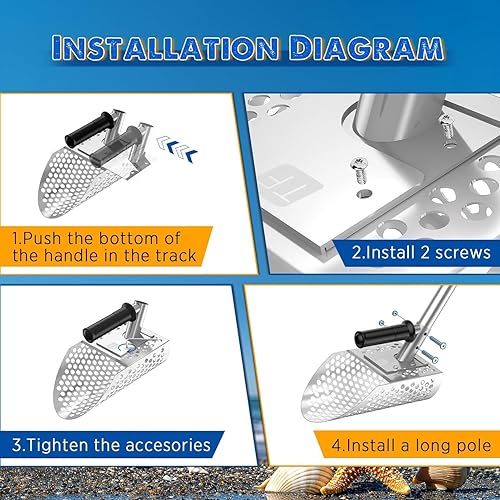 INSTALLATION DIAGRAM

1.Push the bottom of the handle in the track

2.Install 2 screws

3.Tighten the accesories

4.Install a long pole