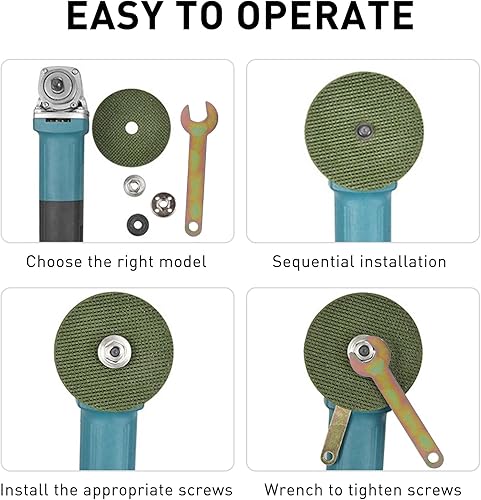 EASY TO OPERATE

Choose the right model

Sequential installation

Install the appropriate screws

Wrench to tighten screws