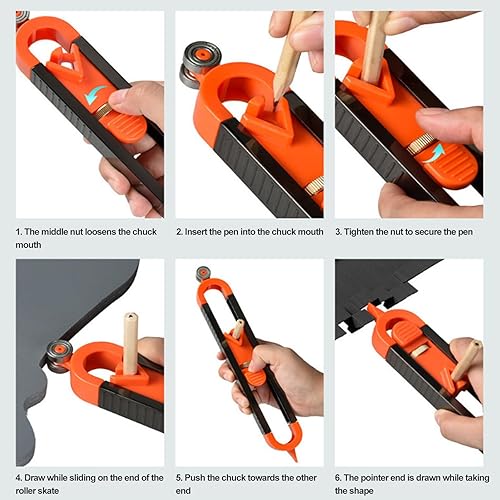 1. The middle nut loosens the chuck mouth

2. Insert the pen into the chuck mouth

3. Tighten the nut to secure the pen

4. Draw while sliding on the end of the roller skate

5. Push the chuck towards the other end

6. The pointer end is drawn while taking the shape