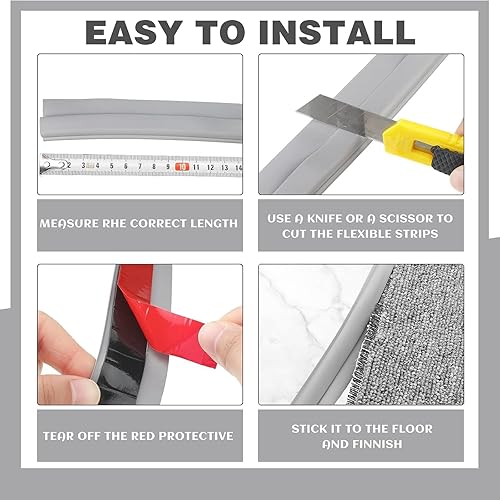 EASY TO INSTALL

2 3 4 5 6 7 8 9 10 11 12 13 14

MEASURE RHE CORRECT LENGTH

USE A KNIFE OR A SCISSOR TO CUT THE FLEXIBLE STRIPS

TEAR OFF THE RED PROTECTIVE

STICK IT TO THE FLOOR AND FINNISH