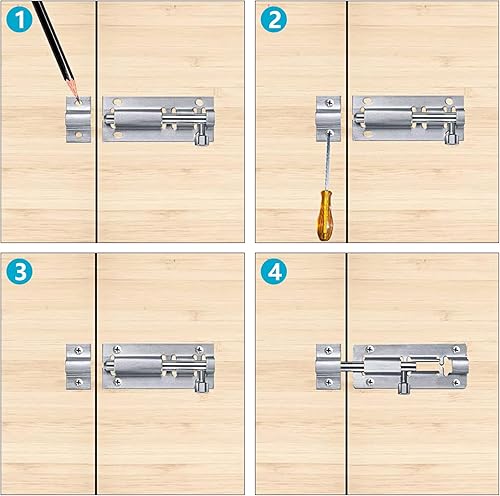 1

2

3

4