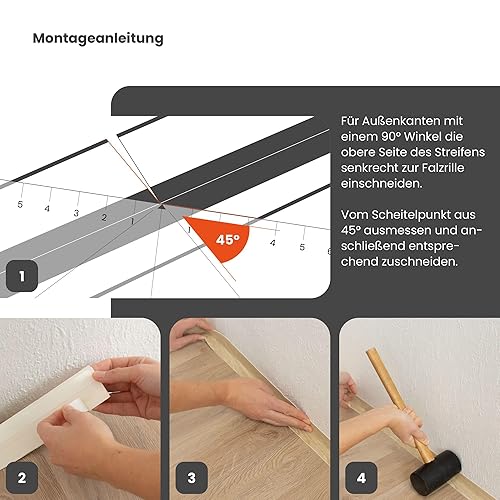 Montageanleitung

5 4 3 2 1

1 4 5 6

45°

1

Für Außenkanten mit einem 90° Winkel die obere Seite des Streifens senkrecht zur Falzrille einschneiden.

Vom Scheitelpunkt aus 45° ausmessen und anschließend entsprechend zuschneiden.

2

3

4