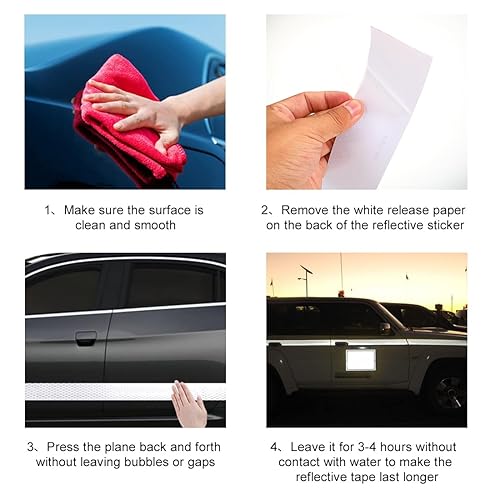 1、Make sure the surface is clean and smooth

2、Remove the white release paper on the back of the reflective sticker

3、Press the plane back and forth without leaving bubbles or gaps

4、Leave it for 3-4 hours without contact with water to make the reflective tape last longer