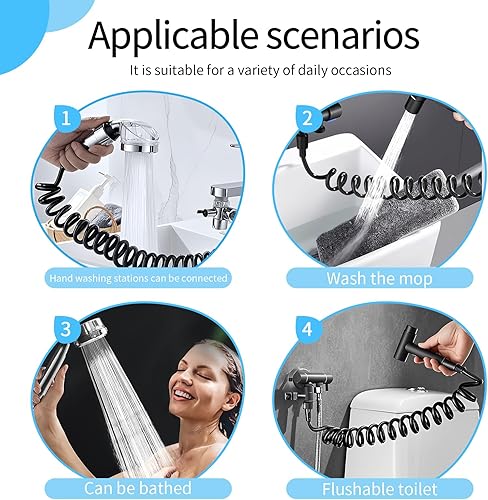 Applicable scenarios

It is suitable for a variety of daily occasions

1

Hand washing stations can be connected

2

Wash the mop

3

Can be bathed

4

Flushable toilet