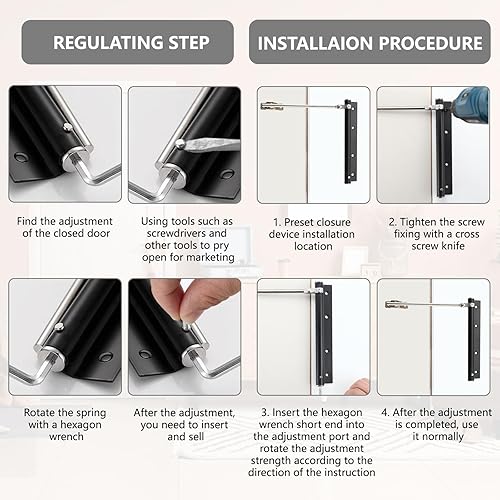 REGULATING STEP

Find the adjustment of the closed door

Using tools such as screwdrivers and other tools to pry open for marketing

Rotate the spring with a hexagon wrench

After the adjustment, you need to insert and sell

INSTALLAION PROCEDURE

1. Preset closure device installation location

2. Tighten the screw fixing with a cross screw knife

3. Insert the hexagon wrench short end into the adjustment port and rotate the adjustment strength according to the direction of the instruction

4. After the adjustment is completed, use it normally