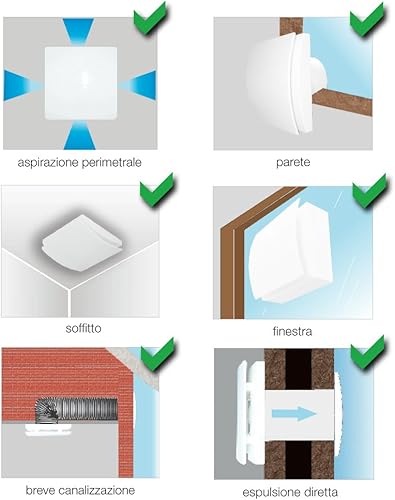 aspirazione perimetrale

parete

soffitto

finestra

breve canalizzazione

espulsione diretta