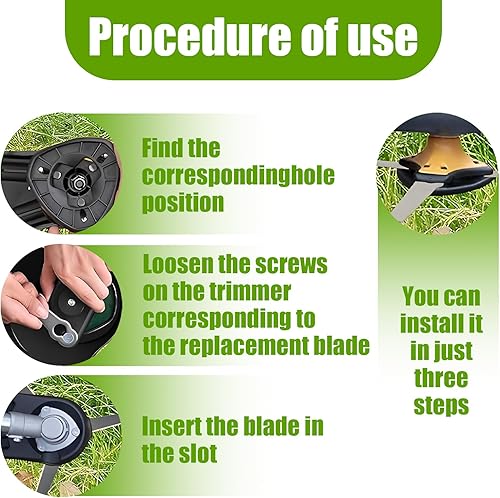 Procedure of use

Find the correspondinghole position

Loosen the screws on the trimmer corresponding to the replacement blade

Insert the blade in the slot

You can install it in just three steps