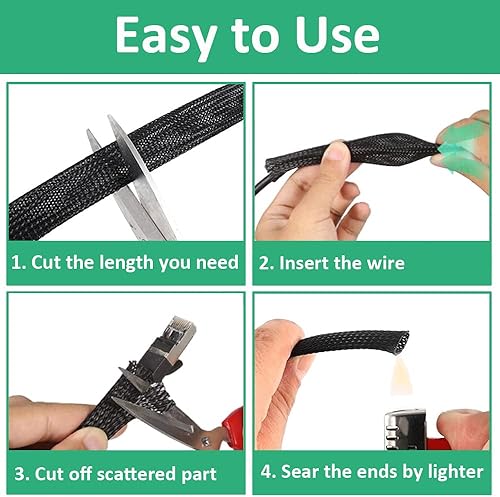 Easy to Use

1. Cut the length you need

2. Insert the wire

3. Cut off scattered part

4. Sear the ends by lighter