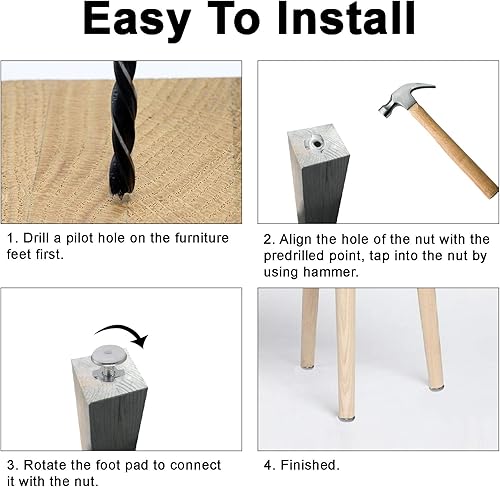 Easy To Install

1. Drill a pilot hole on the furniture feet first.

2. Align the hole of the nut with the predrilled point, tap into the nut by using hammer.

3. Rotate the foot pad to connect it with the nut.

4. Finished.