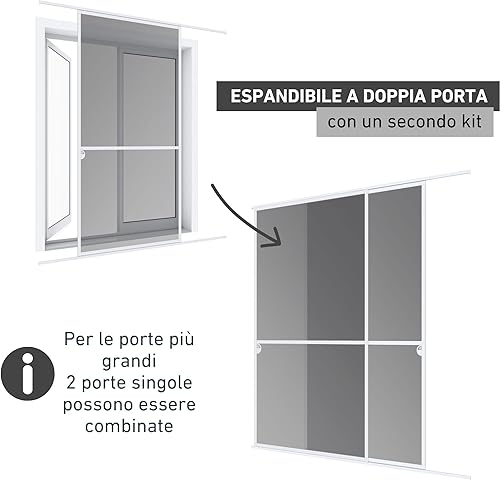 ESPANDIBILE A DOPPIA PORTA
con un secondo kit

i

Per le porte più grandi
2 porte singole possono essere combinate