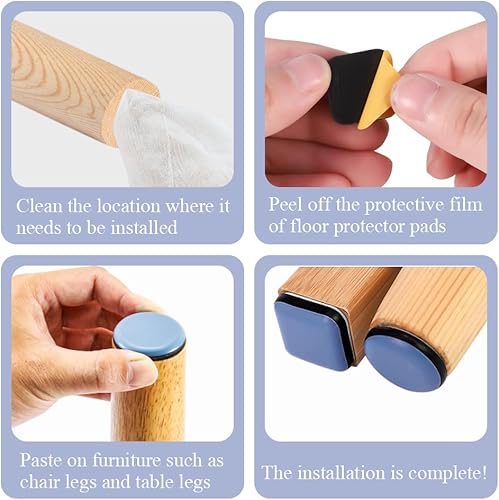 Clean the location where it needs to be installed

Peel off the protective film of floor protector pads

Paste on furniture such as chair legs and table legs

The installation is complete!