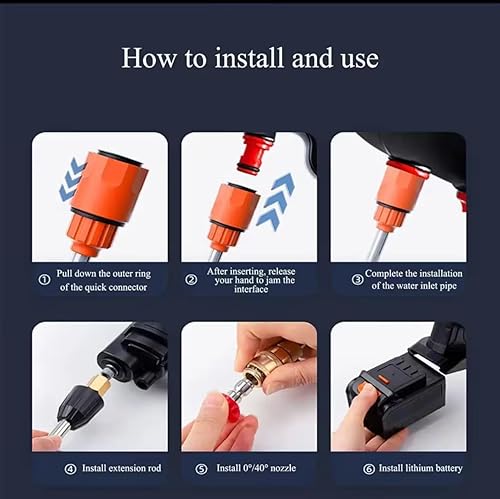 How to install and use

① Pull down the outer ring of the quick connector

② After inserting, release your hand to jam the interface

③ Complete the installation of the water inlet pipe

④ Install extension rod

⑤ Install 0°/40° nozzle

⑥ Install lithium battery