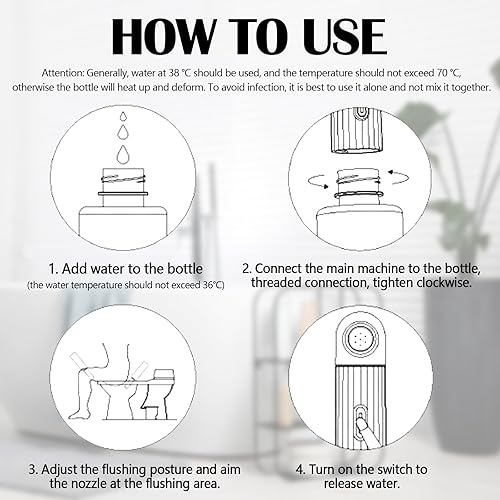 HOW TO USE

Attention: Generally, water at 38 °C should be used, and the temperature should not exceed 70 °C, otherwise the bottle will heat up and deform. To avoid infection, it is best to use it alone and not mix it together.

1. Add water to the bottle
(the water temperature should not exceed 36°C)

2. Connect the main machine to the bottle, threaded connection, tighten clockwise.

3. Adjust the flushing posture and aim the nozzle at the flushing area.

4. Turn on the switch to release water.