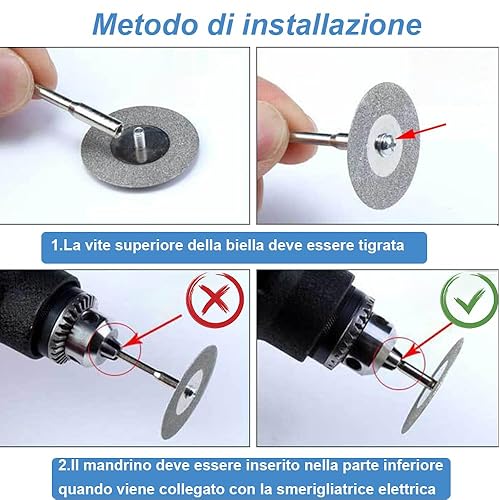 Metodo di installazione

1.La vite superiore della biella deve essere tigrata

2.Il mandrino deve essere inserito nella parte inferiore quando viene collegato con la smerigliatrice elettrica