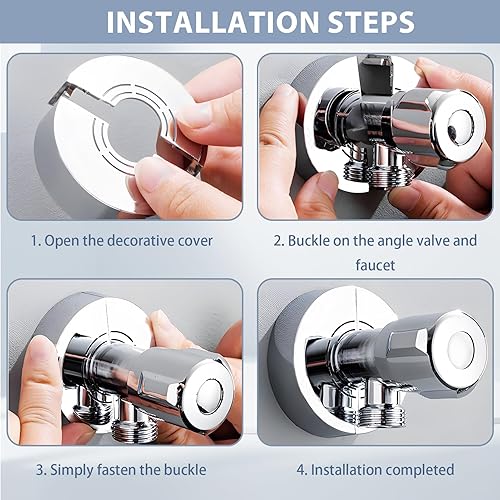 INSTALLATION STEPS

1. Open the decorative cover

2. Buckle on the angle valve and faucet

3. Simply fasten the buckle

4. Installation completed