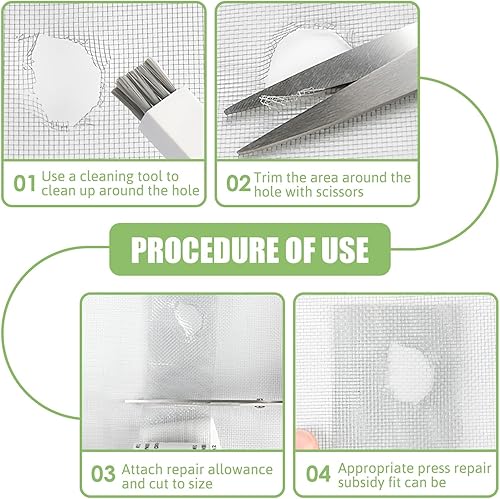 01 Use a cleaning tool to clean up around the hole

02 Trim the area around the hole with scissors

PROCEDURE OF USE

03 Attach repair allowance and cut to size

04 Appropriate press repair subsidy fit can be