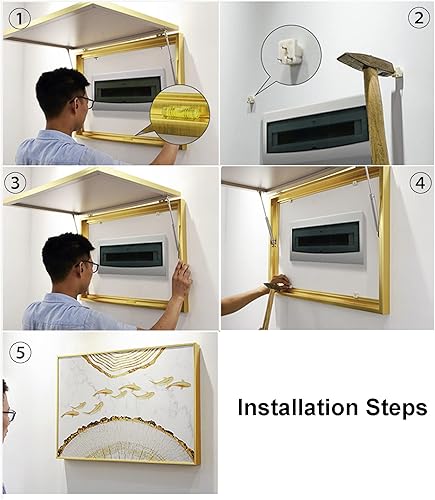 1

2

3

4

5

Installation Steps