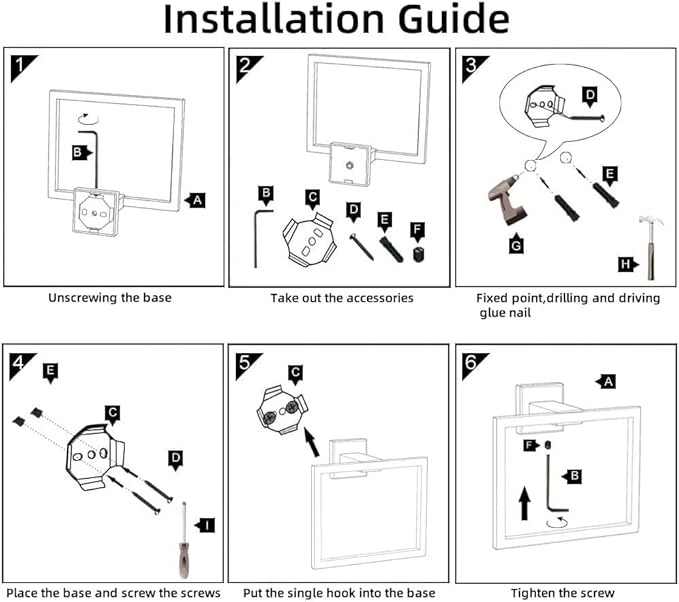 Installation Guide

1

B

A

Unscrewing the base

2

B

C

D

E

F

Take out the accessories

3

D

E

G

H

Fixed point,drilling and driving glue nail

4

E

C

D

I

Place the base and screw the screws

5

C

Put the single hook into the base

6

A

F

B

Tighten the screw