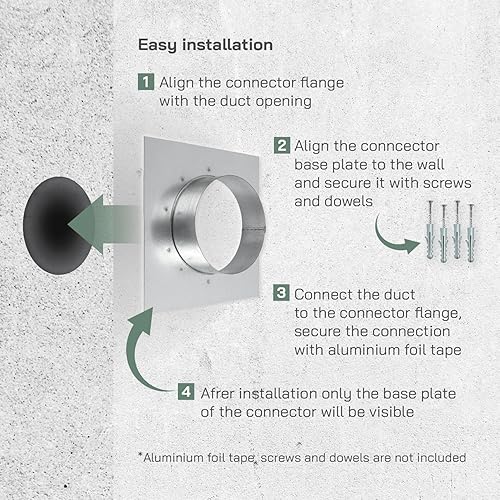 Easy installation

1 Align the connector flange with the duct opening

2 Align the conncector base plate to the wall and secure it with screws and dowels

3 Connect the duct to the connector flange, secure the connection with aluminium foil tape

4 Afrer installation only the base plate of the connector will be visible

*Aluminium foil tape, screws and dowels are not included