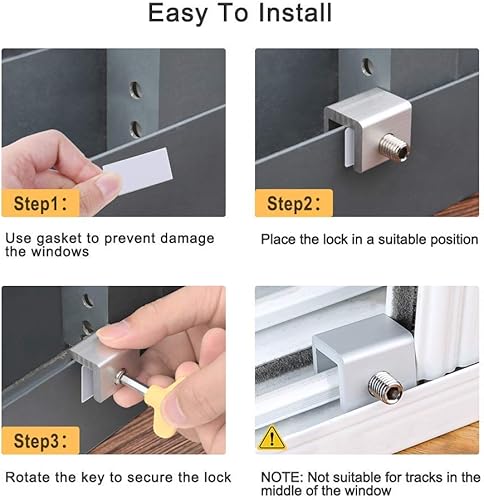 Easy To Install

Step1:

Use gasket to prevent damage the windows

Step2:

Place the lock in a suitable position

Step3:

Rotate the key to secure the lock

NOTE: Not suitable for tracks in the middle of the window