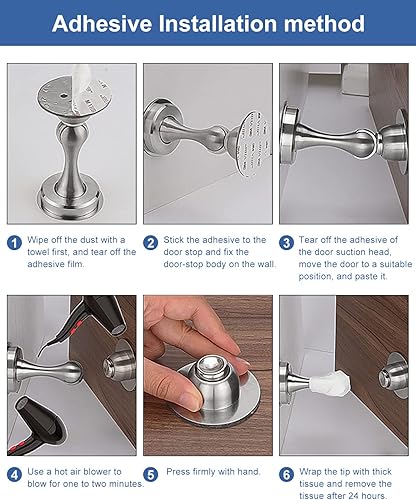 Adhesive Installation method

1 Wipe off the dust with a towel first, and tear off the adhesive film.

2 Stick the adhesive to the door stop and fix the door-stop body on the wall.

3 Tear off the adhesive of the door suction head, move the door to a suitable position, and paste it.

4 Use a hot air blower to blow for one to two minutes.

5 Press firmly with hand.

6 Wrap the tip with thick tissue and remove the tissue after 24 hours.