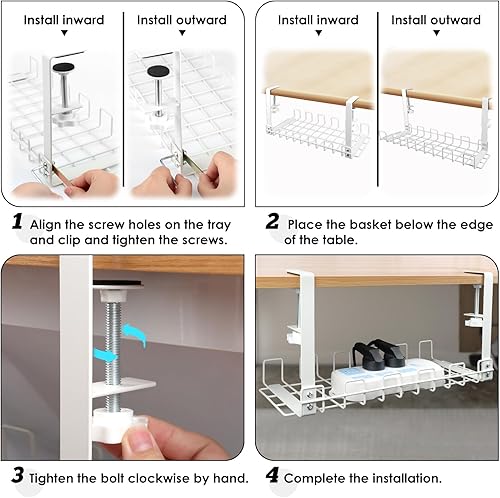 Install inward

Install outward

Install inward

Install outward

1 Align the screw holes on the tray and clip and tighten the screws.

2 Place the basket below the edge of the table.

3 Tighten the bolt clockwise by hand.

4 Complete the installation.