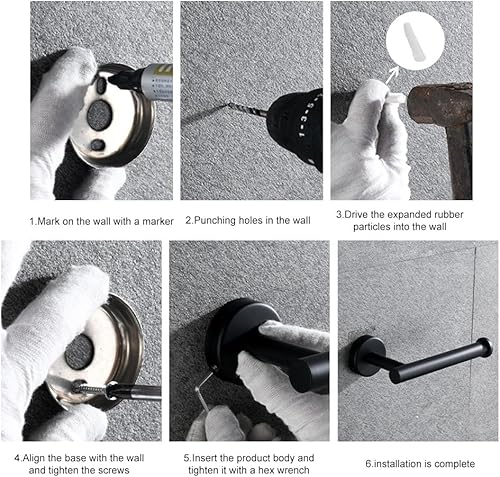 1.Mark on the wall with a marker

2.Punching holes in the wall

3.Drive the expanded rubber particles into the wall

4.Align the base with the wall and tighten the screws

5.Insert the product body and tighten it with a hex wrench

6.installation is complete