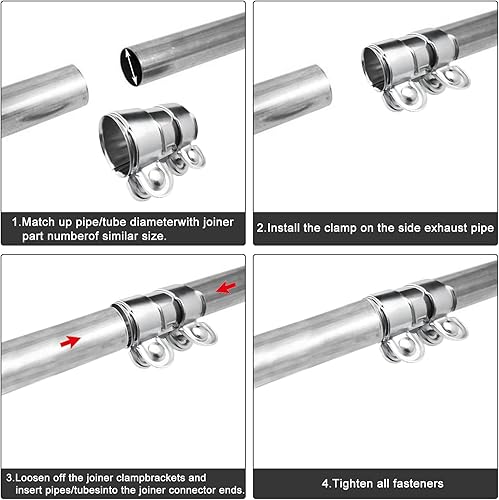 1.Match up pipe/tube diameterwith joiner part numberof similar size.

2.Install the clamp on the side exhaust pipe

3.Loosen off the joiner clampbrackets and insert pipes/tubesinto the joiner connector ends.

4.Tighten all fasteners