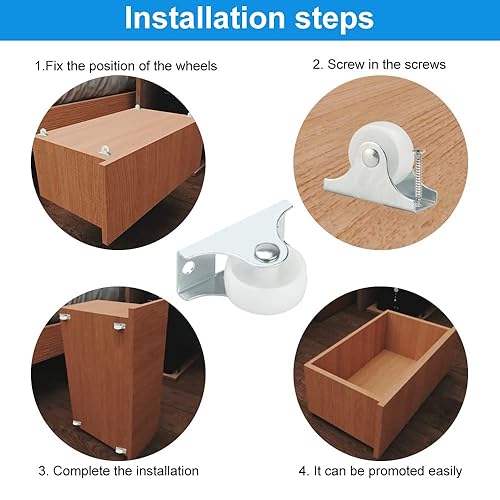 Installation steps

1.Fix the position of the wheels

2. Screw in the screws

3. Complete the installation

4. It can be promoted easily