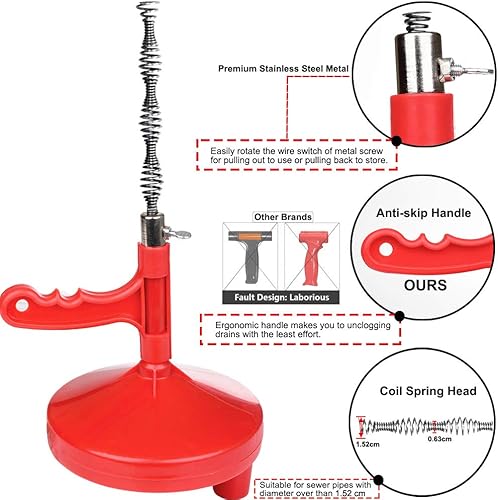 Premium Stainless Steel Metal

Easily rotate the wire switch of metal screw for pulling out to use or pulling back to store.

Other Brands

Fault Design: Laborious

Anti-skip Handle

OURS

Ergonomic handle makes you to unclogging drains with the least effort.

Coil Spring Head

1.52cm

0.63cm

Suitable for sewer pipes with diameter over than 1.52 cm